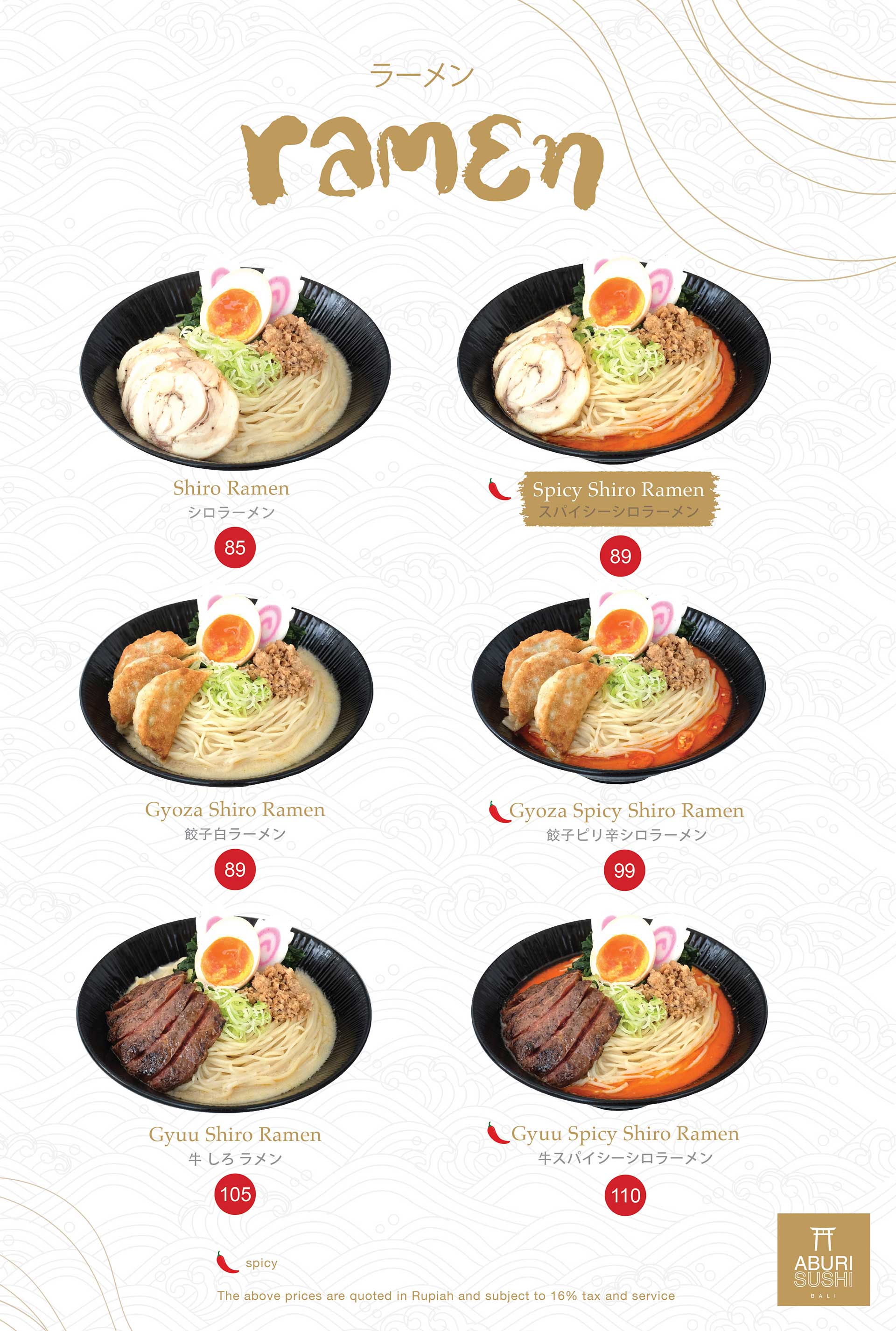 ラーメン

ramen

Shiro Ramen
シロラーメン
85

Spicy Shiro Ramen
スパイシーシロラーメン
89

Gyoza Shiro Ramen
餃子白ラーメン
89

Gyoza Spicy Shiro Ramen
餃子ピリ辛シロラーメン
99

Gyuu Shiro Ramen
牛 しろ ラメン
105

Gyuu Spicy Shiro Ramen
牛スパイシーシロラーメン
110

spicy

The above prices are quoted in Rupiah and subject to 16% tax and service

ABURI SUSHI
BALI